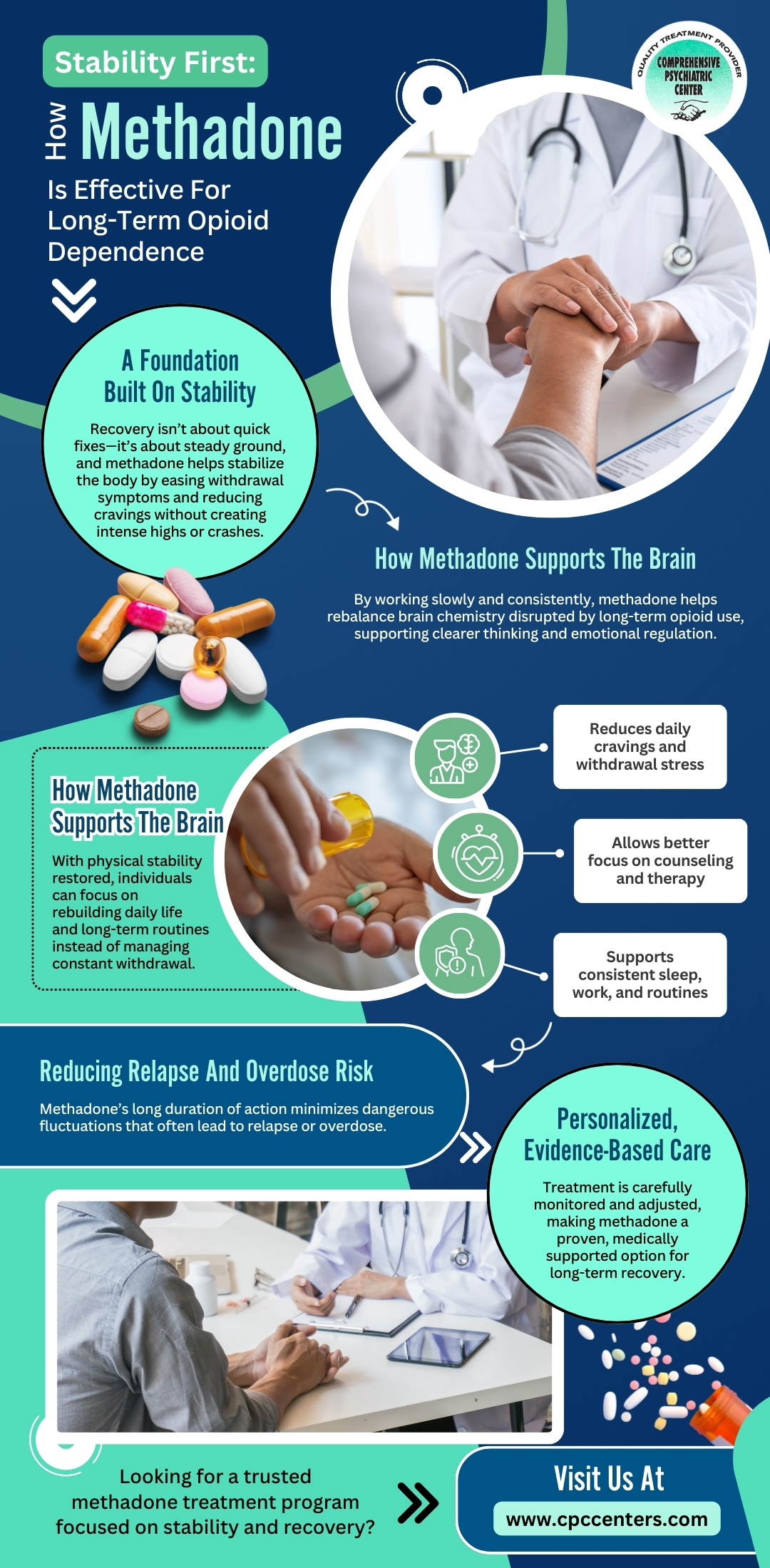 Stability First:

How Methadone Is Effective For Long-Term Opioid Dependence

QUALITY TREATMENT PROVIDER
COMPREHENSIVE PSYCHIATRIC CENTER

A Foundation Built On Stability

Recovery isn't about quick fixes—it's about steady ground, and methadone helps stabilize the body by easing withdrawal symptoms and reducing cravings without creating intense highs or crashes.

How Methadone Supports The Brain

By working slowly and consistently, methadone helps rebalance brain chemistry disrupted by long-term opioid use, supporting clearer thinking and emotional regulation.

How Methadone Supports The Brain

With physical stability restored, individuals can focus on rebuilding daily life and long-term routines instead of managing constant withdrawal.

Reduces daily cravings and withdrawal stress

Allows better focus on counseling and therapy

Supports consistent sleep, work, and routines

Reducing Relapse And Overdose Risk

Methadone's long duration of action minimizes dangerous fluctuations that often lead to relapse or overdose.

Personalized, Evidence-Based Care

Treatment is carefully monitored and adjusted, making methadone a proven, medically supported option for long-term recovery.

Looking for a trusted methadone treatment program focused on stability and recovery?

Visit Us At
www.cpccenters.com